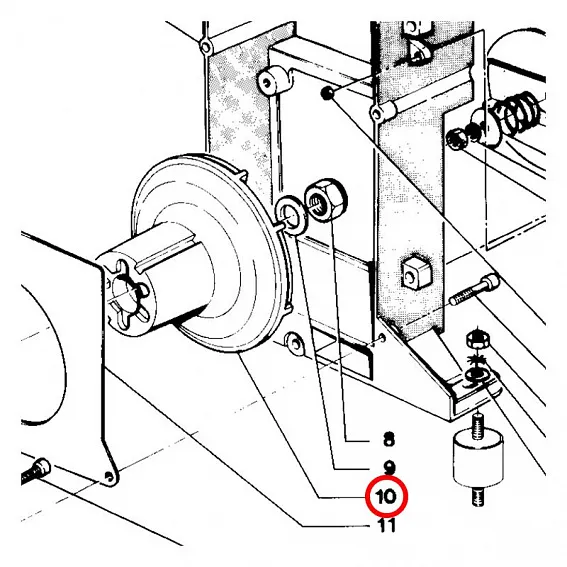 8
9
10
11