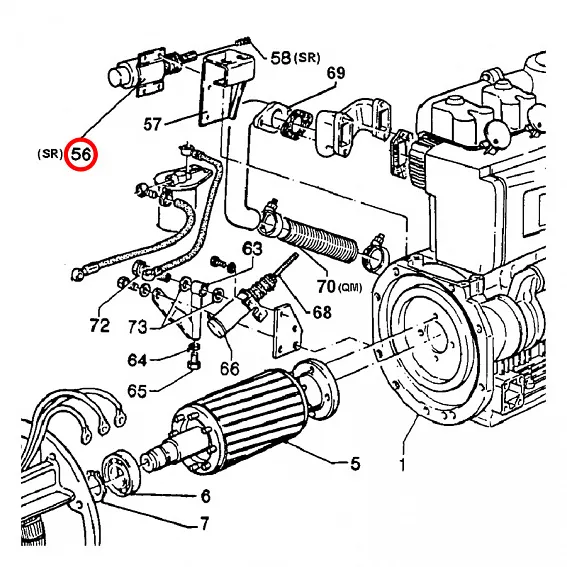 58 (SR)
69
57
(SR) 56
63
70 (QM)
68
72
73
64
66
65
5
1
6
7