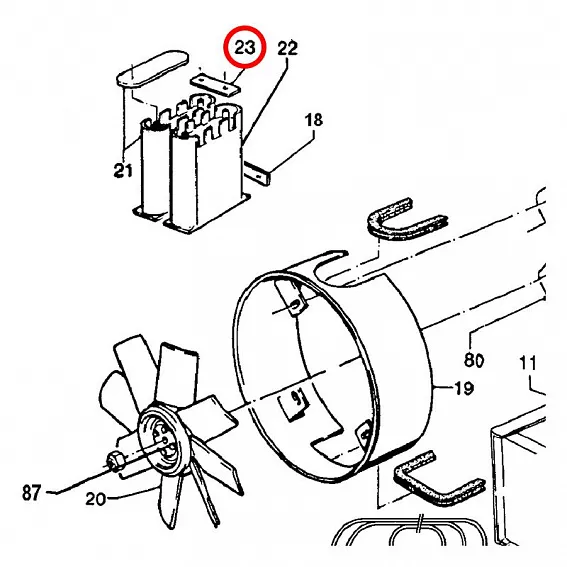 23
22
18
21
80
11
19
87
20