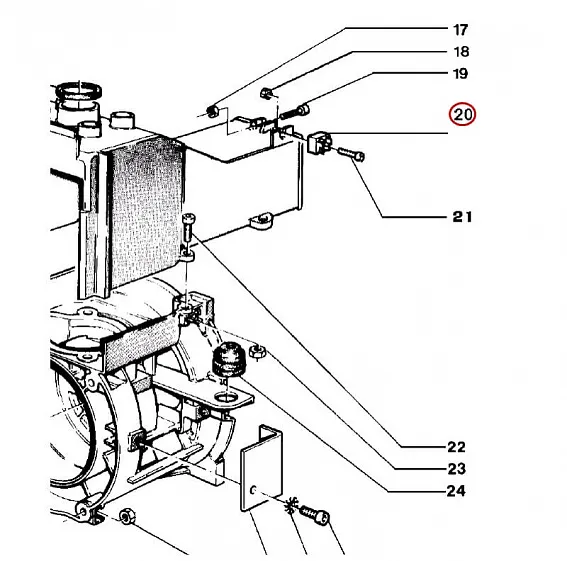 17
18
19
20
21
22
23
24