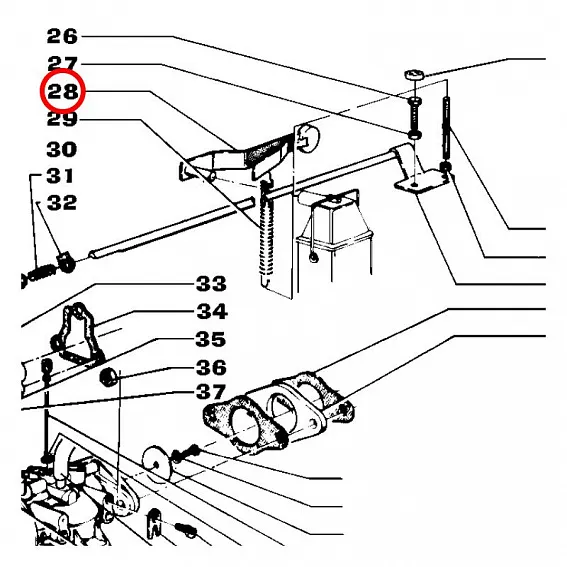 26
27
28
29
30
31
32
33
34
35
36
37