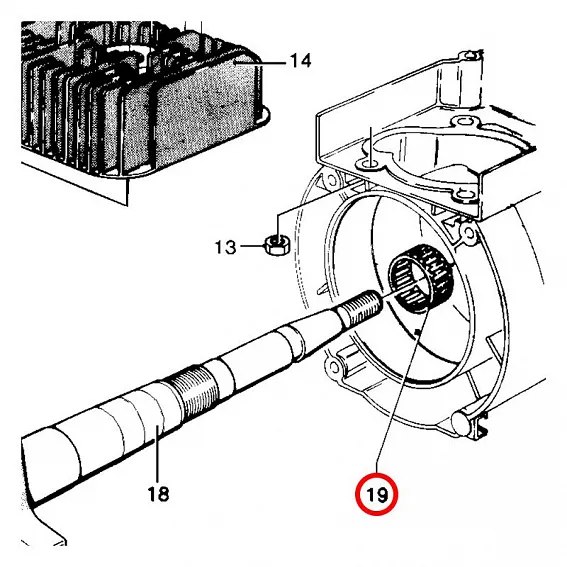 14

13

18

19