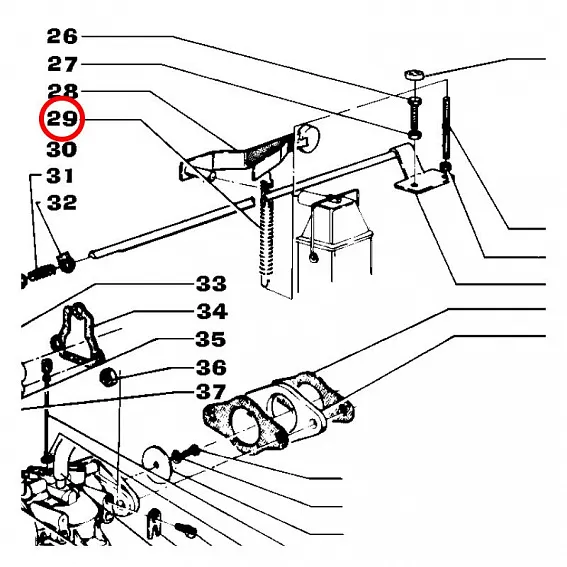 26
27
28
29
30
31
32
33
34
35
36
37