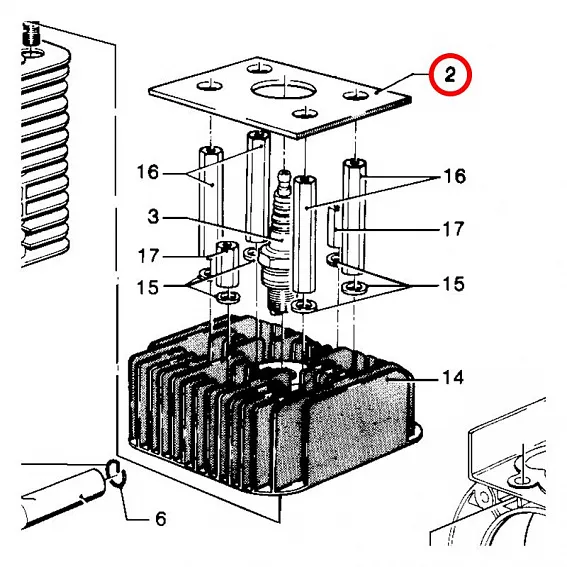 2
16
16
3
17
17
15
15
14
6