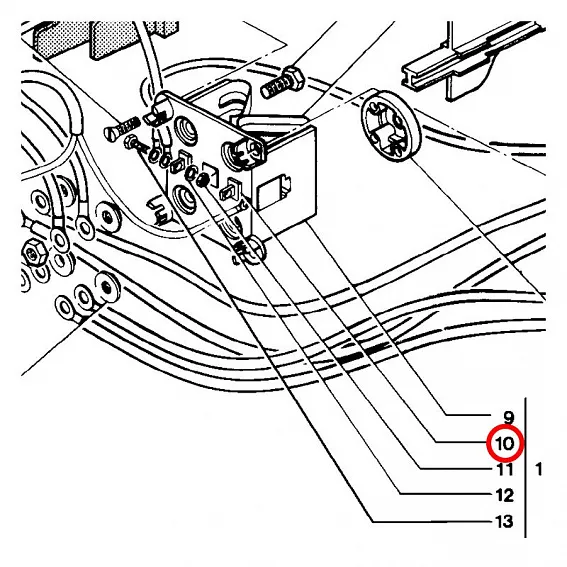 9
10
11
12
13
1